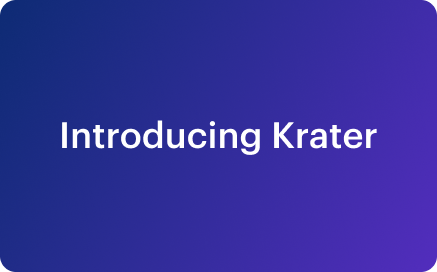 Introducing Krater